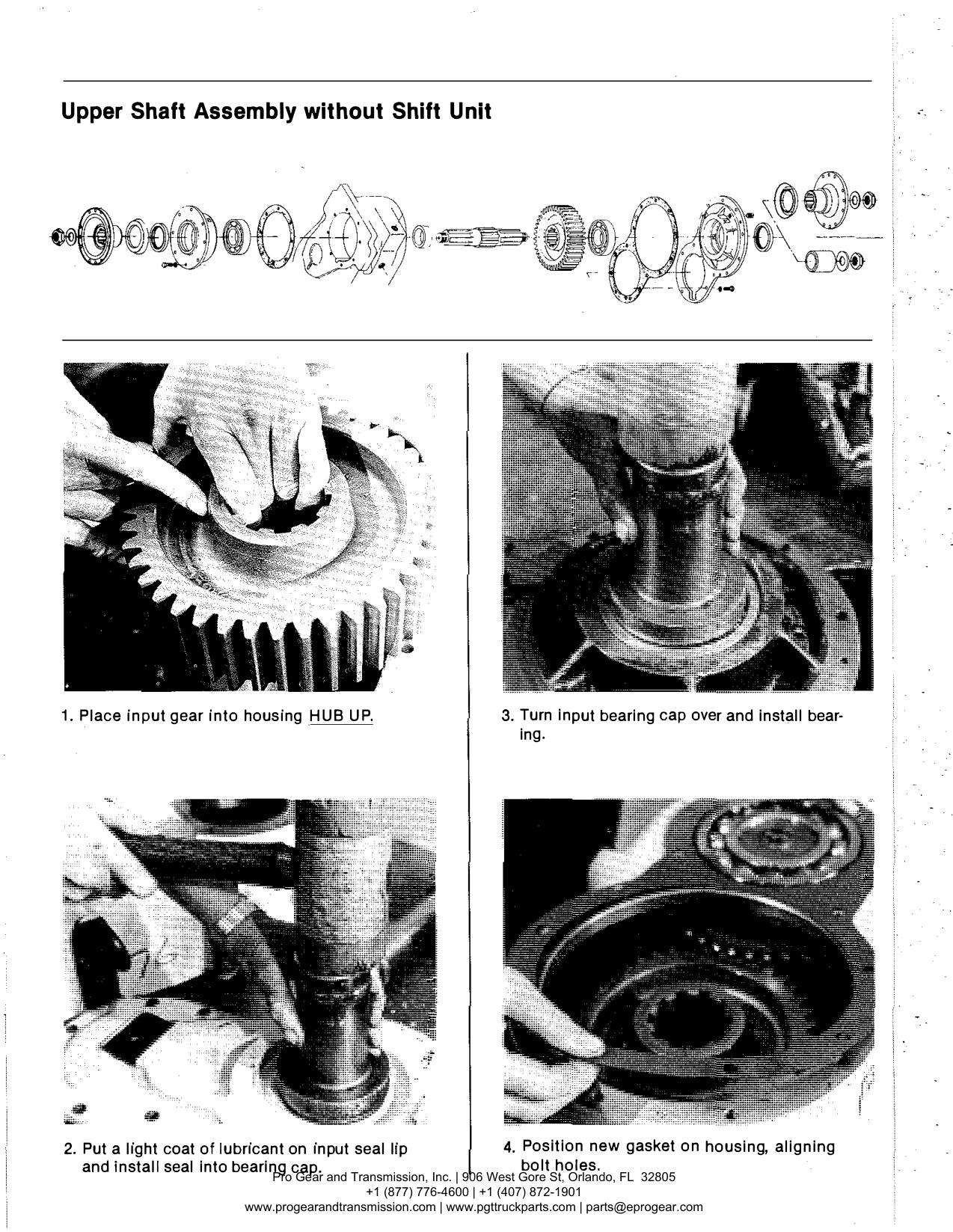 Upper Shaft Assembly without Shift Unit

1. Place input gear into housing HUB UP.

2. Put a light coat of lubricant on input seal lip and install seal into bearing cap.

3. Turn input bearing cap over and install bearing.

4. Position new gasket on housing, aligning bolt holes.

Pro Gear and Transmission, Inc. | 906 West Gore St, Orlando, FL 32805
+1 (877) 776-4600 | +1 (407) 872-1901
www.progearandtransmission.com | www.pgttruckparts.com | parts@eprogear.com